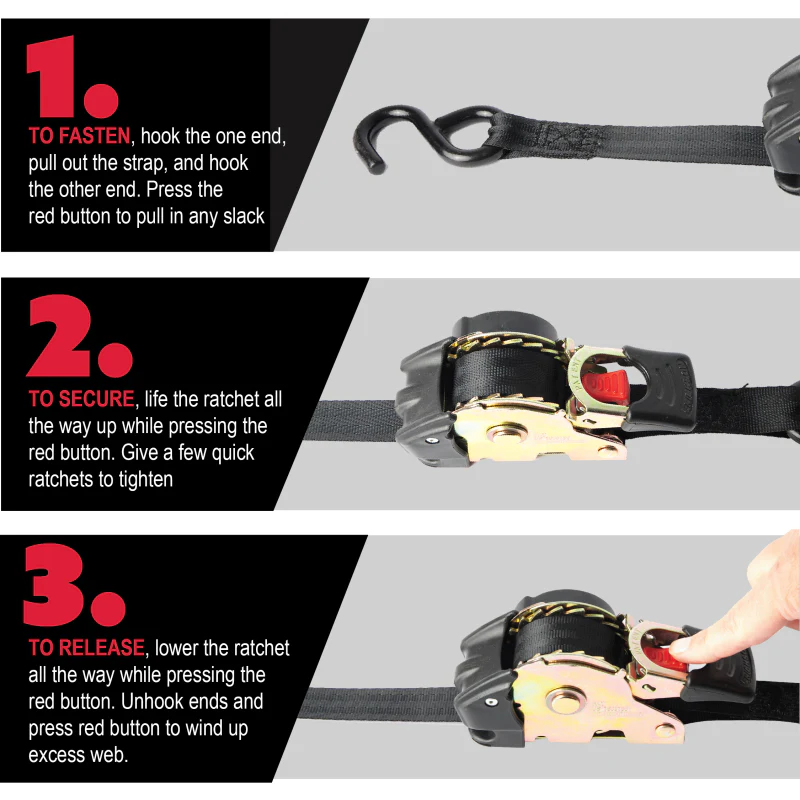 1.

TO FASTEN, hook the one end, pull out the strap, and hook the other end. Press the red button to pull in any slack

2.

TO SECURE, life the ratchet all the way up while pressing the red button. Give a few quick ratchets to tighten

3.

TO RELEASE, lower the ratchet all the way while pressing the red button. Unhook ends and press red button to wind up excess web.